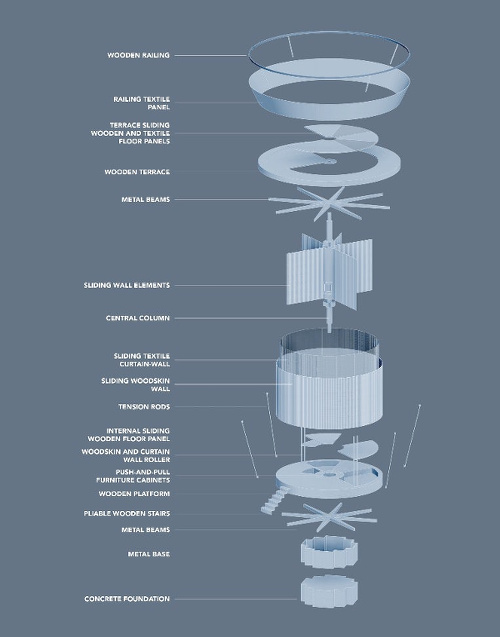 WOODEN RAILING

RAILING TEXTILE PANEL

TERRACE SLIDING WOODEN AND TEXTILE FLOOR PANELS

WOODEN TERRACE

METAL BEAMS

SLIDING WALL ELEMENTS

CENTRAL COLUMN

SLIDING TEXTILE CURTAIN-WALL

SLIDING WOODSKIN WALL

TENSION RODS

INTERNAL SLIDING WOODEN FLOOR PANEL

WOODSKIN AND CURTAIN WALL ROLLER

PUSH-AND-PULL FURNITURE CABINETS

WOODEN PLATFORM

PLIABLE WOODEN STAIRS

METAL BEAMS

METAL BASE

CONCRETE FOUNDATION